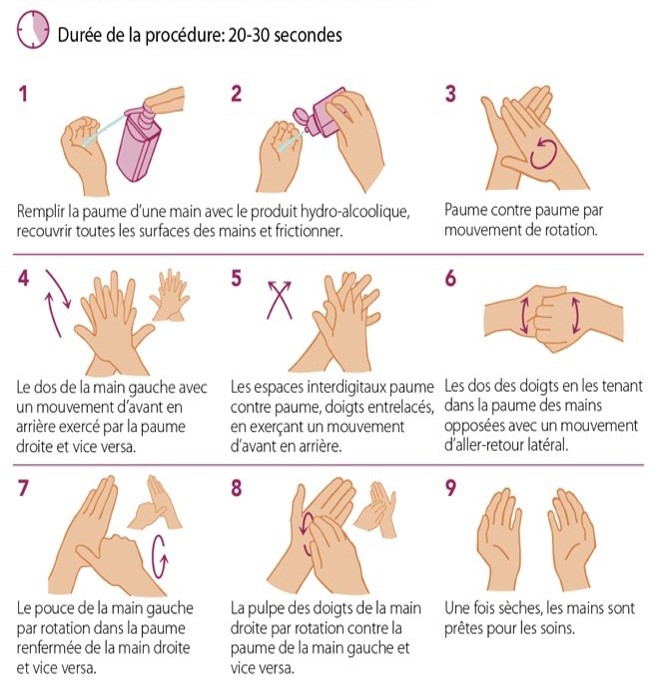 Durée de la procédure: 20-30 secondes

1

2

Remplir la paume d'une main avec le produit hydro-alcoolique, recouvrir toutes les surfaces des mains et frictionner.

3

Paume contre paume par mouvement de rotation.

4

Le dos de la main gauche avec un mouvement d'avant en arrière exercé par la paume droite et vice versa.

5

Les espaces interdigitaux paume contre paume, doigts entrelacés, en exerçant un mouvement d'avant en arrière.

6

Les dos des doigts en les tenant dans la paume des mains opposées avec un mouvement d'aller-retour latéral.

7

Le pouce de la main gauche par rotation dans la paume renfermée de la main droite et vice versa.

8

La pulpe des doigts de la main droite par rotation contre la paume de la main gauche et vice versa.

9

Une fois sèches, les mains sont prêtes pour les soins.